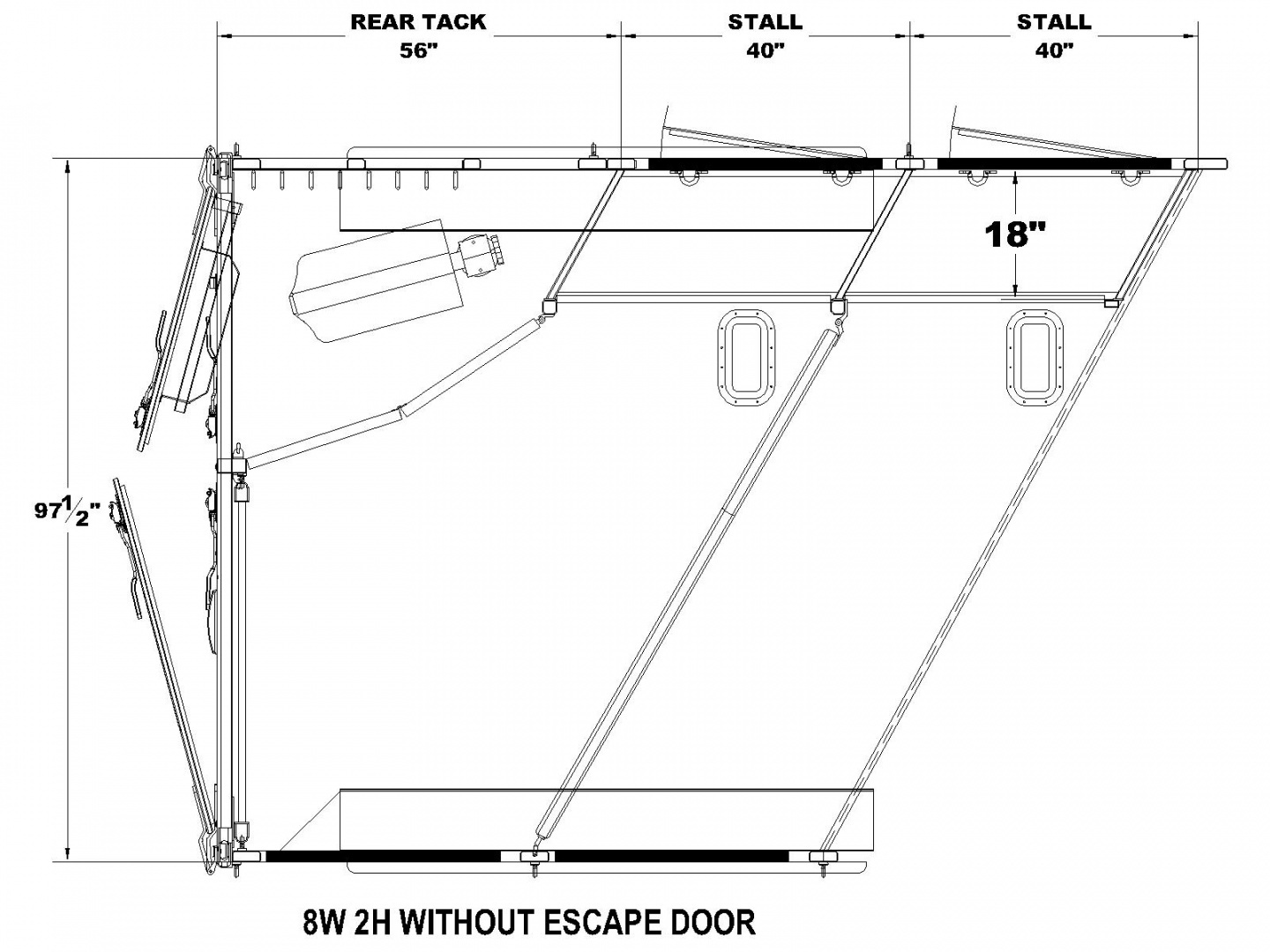 REAR TACK
56"

STALL
40"

STALL
40"

18"

$97\frac{1}{2}$"

8W 2H WITHOUT ESCAPE DOOR